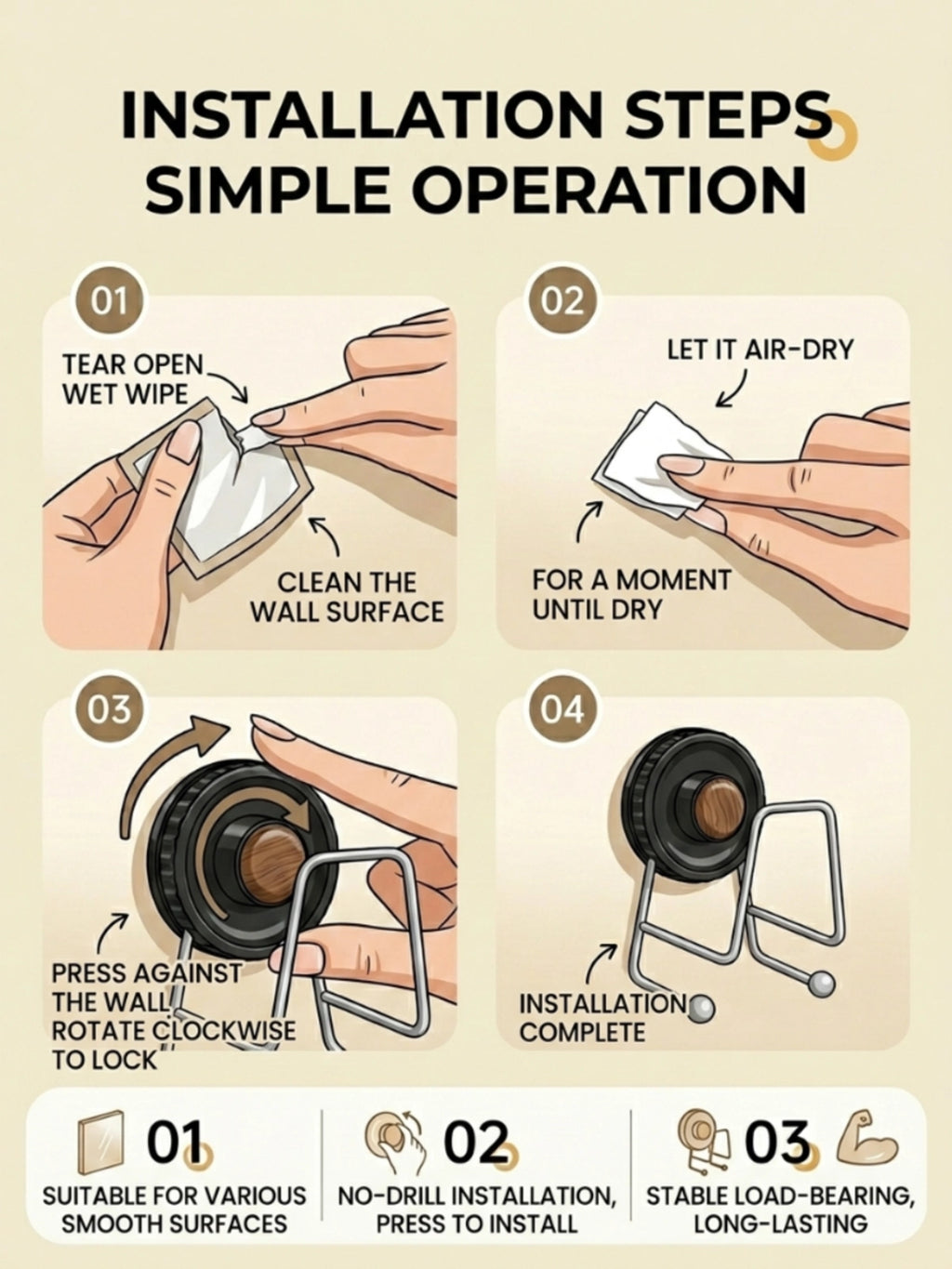 INSTALLATION STEPS
SIMPLE OPERATION

01
TEAR OPEN WET WIPE
CLEAN THE WALL SURFACE

02
LET IT AIR-DRY
FOR A MOMENT UNTIL DRY

03
PRESS AGAINST THE WALL ROTATE CLOCKWISE TO LOCK

04
INSTALLATION COMPLETE

01
SUITABLE FOR VARIOUS SMOOTH SURFACES

02
NO-DRILL INSTALLATION, PRESS TO INSTALL

03
STABLE LOAD-BEARING, LONG-LASTING